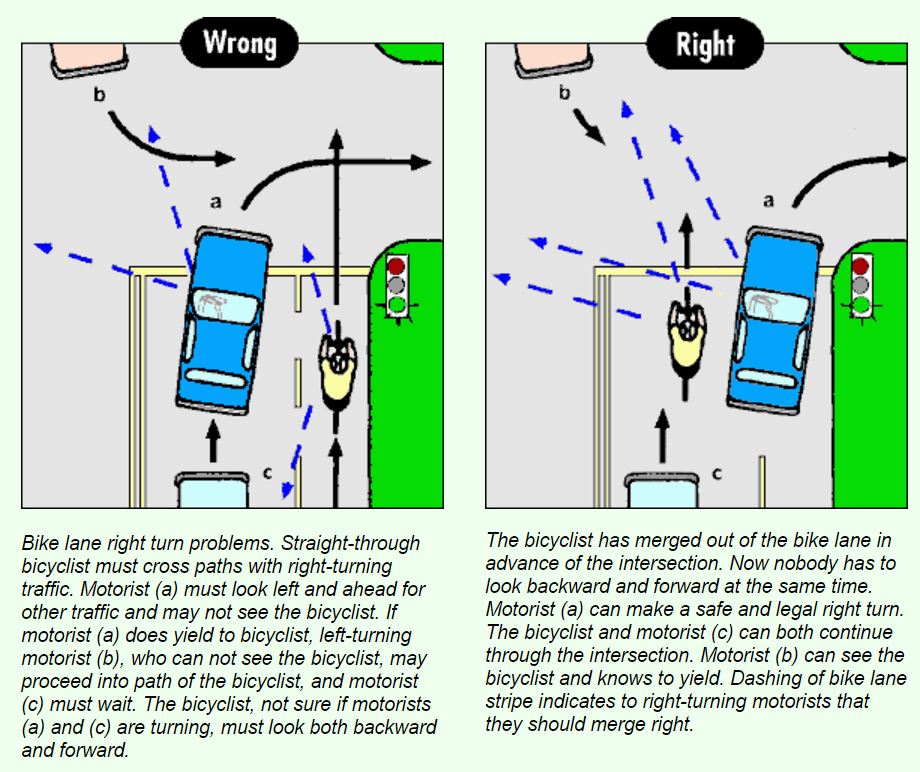 Wrong

b

a

c

Bike lane right turn problems. Straight-through bicyclist must cross paths with right-turning traffic. Motorist (a) must look left and ahead for other traffic and may not see the bicyclist. If motorist (a) does yield to bicyclist, left-turning motorist (b), who can not see the bicyclist, may proceed into path of the bicyclist, and motorist (c) must wait. The bicyclist, not sure if motorists (a) and (c) are turning, must look both backward and forward.

Right

b

a

c

The bicyclist has merged out of the bike lane in advance of the intersection. Now nobody has to look backward and forward at the same time. Motorist (a) can make a safe and legal right turn. The bicyclist and motorist (c) can both continue through the intersection. Motorist (b) can see the bicyclist and knows to yield. Dashing of bike lane stripe indicates to right-turning motorists that they should merge right.